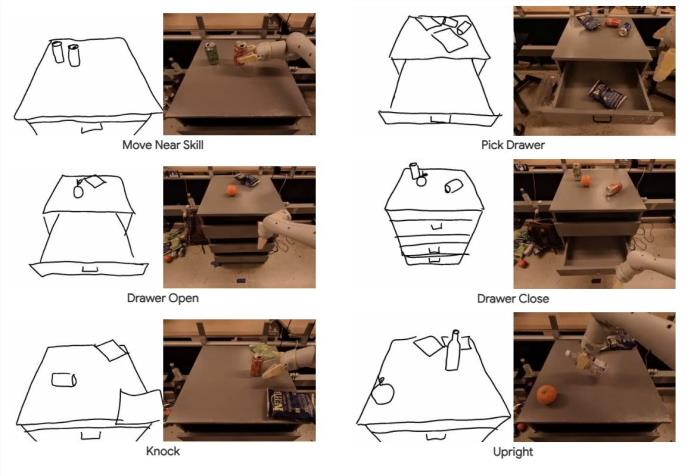 Move Near Skill

Pick Drawer

Drawer Open

Drawer Close

Knock

Upright